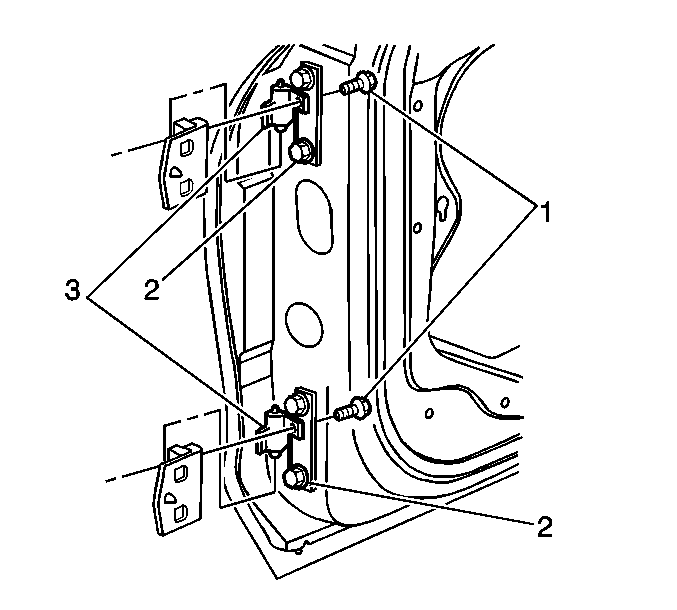 1
3
2
2