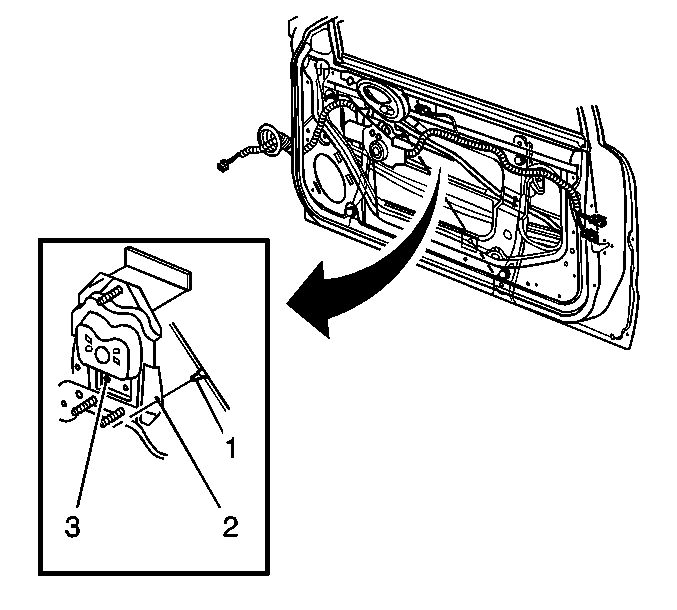 1
3
2