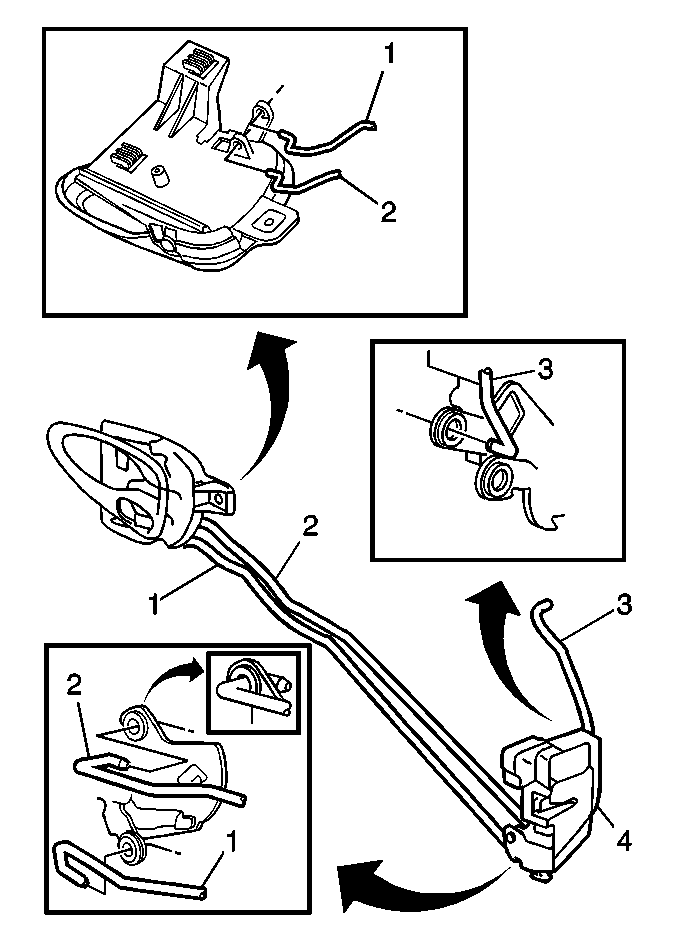 1
2
3
2
1
3
2
4
1