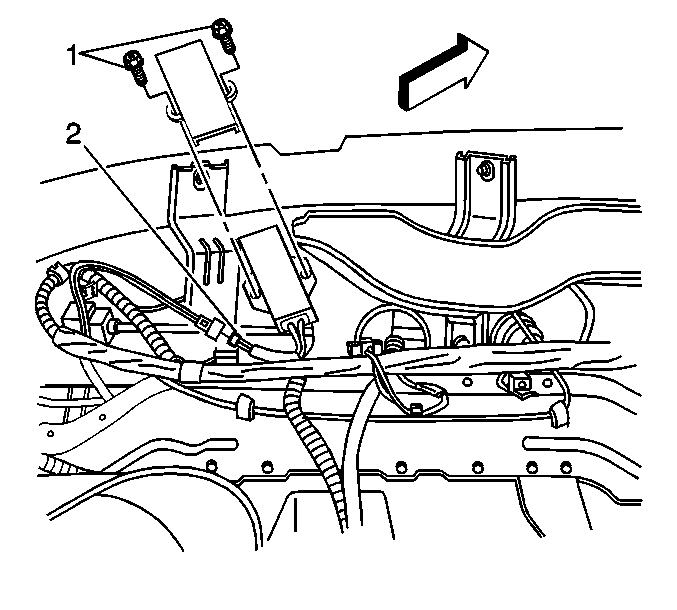 1
2