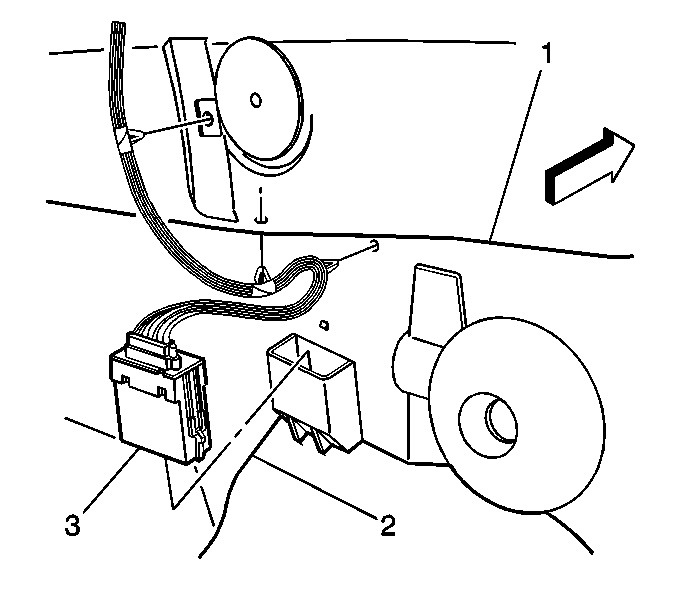 1
3
2