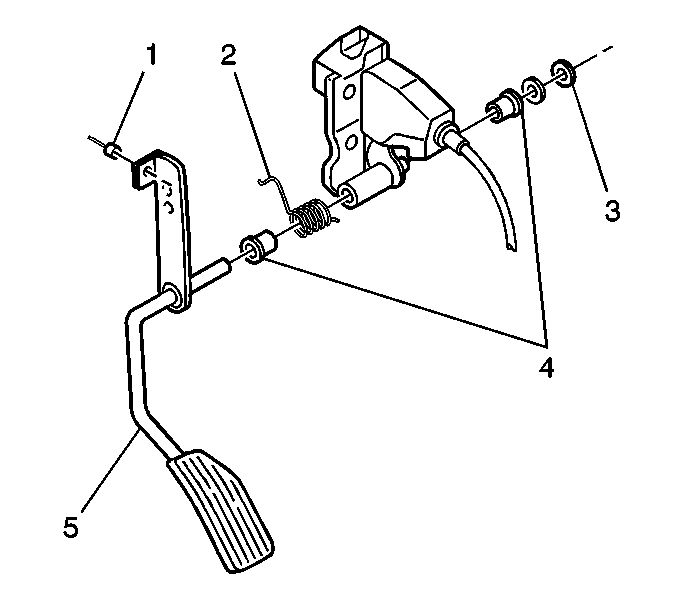 1
2
3
4
5