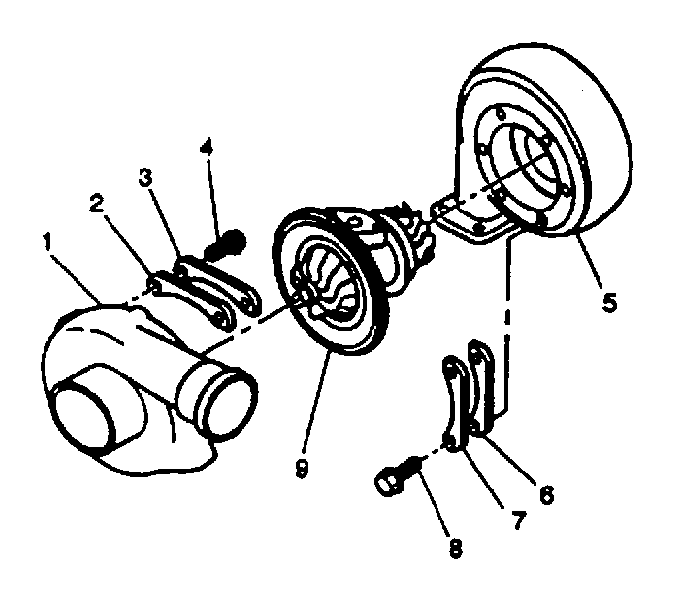 4
3
2
1
5
9
6
7
8