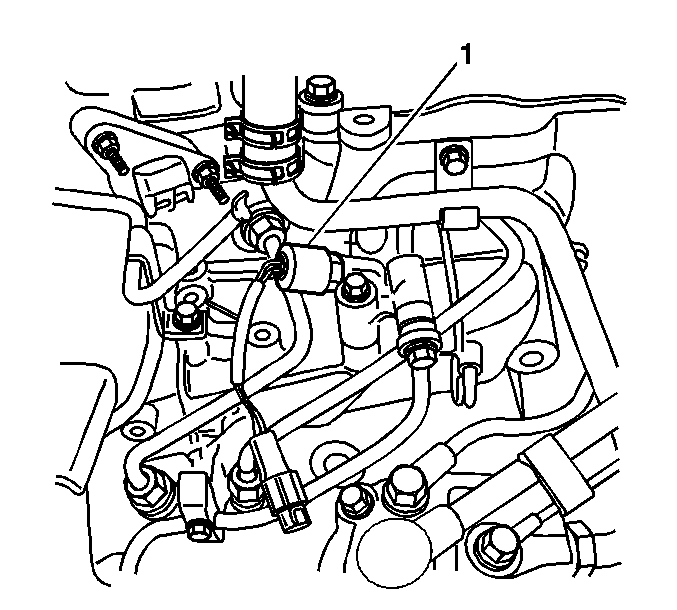 1