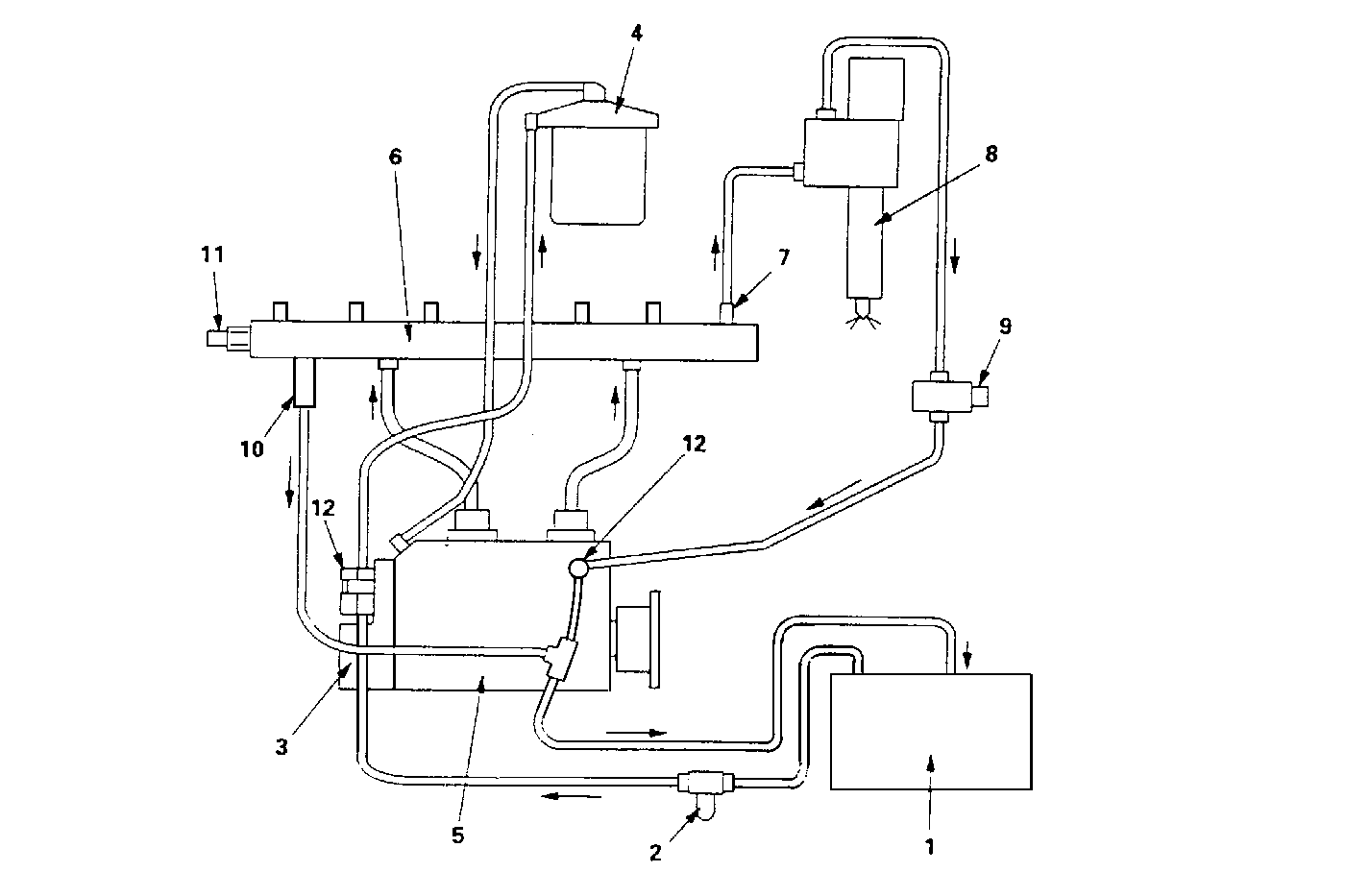 4
6
8
11
7
9
10
12
12
3
5
2
1