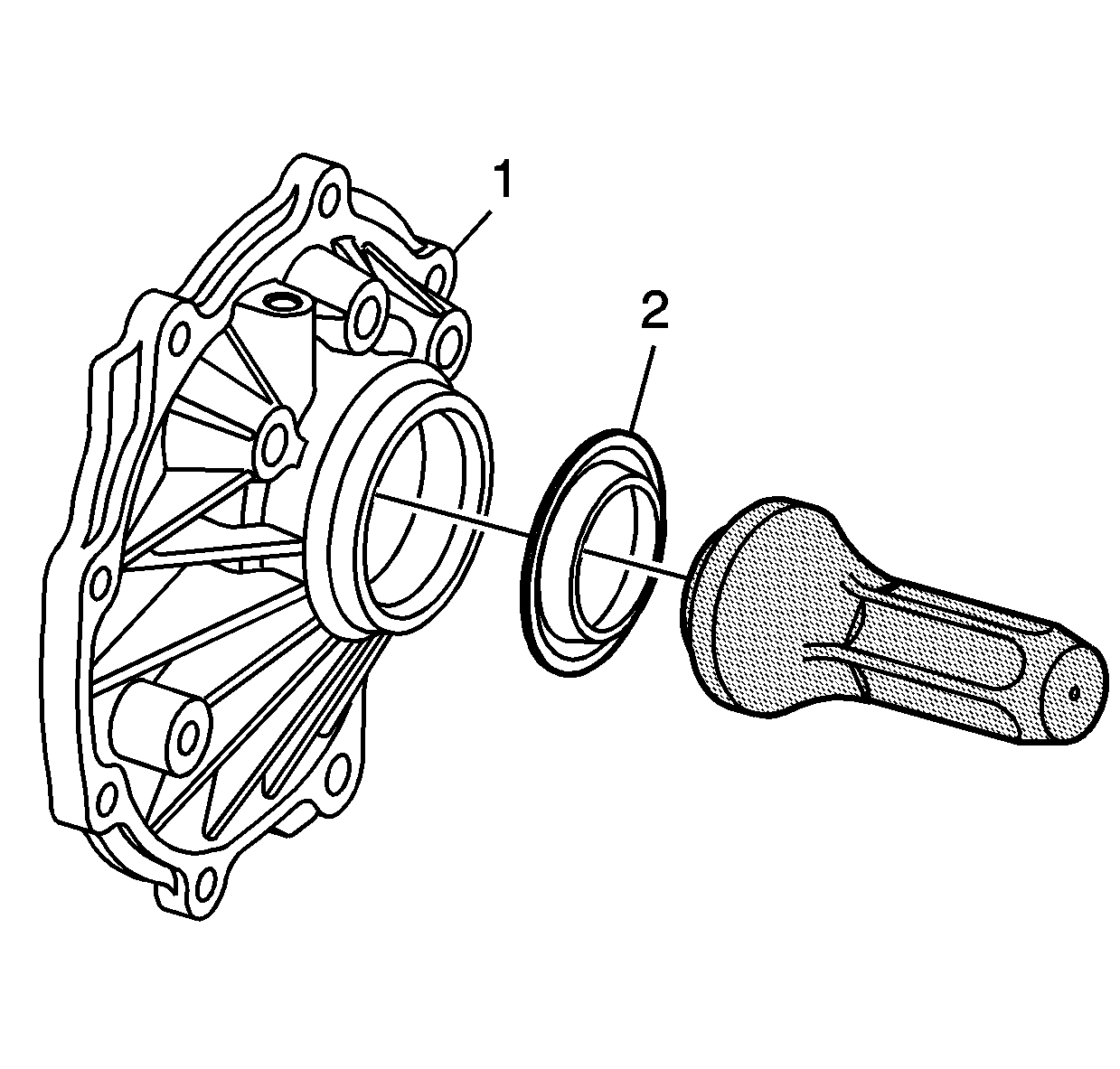 1
2