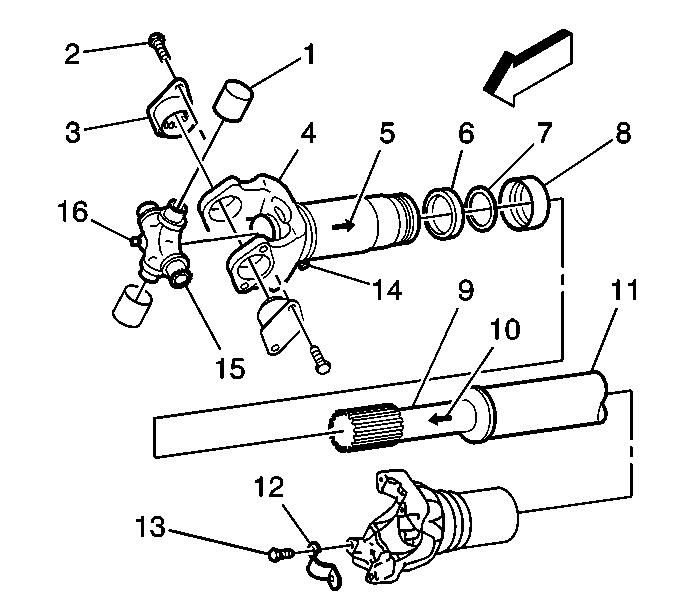 2
1
3
4
5
6
7
8
16
14
9
11
10
15
12
13