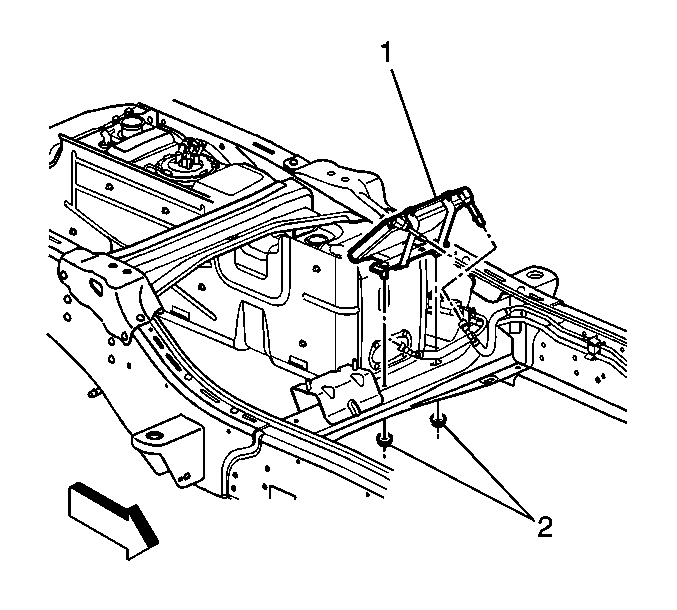 1

2