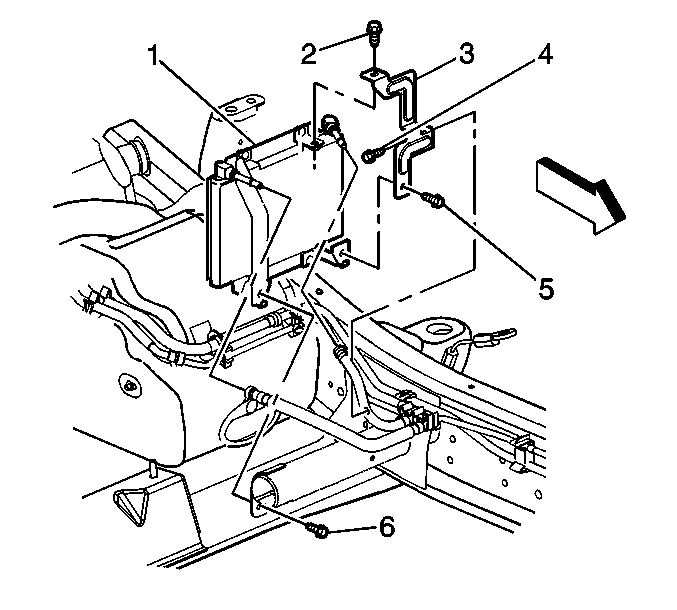 1
2
3
4
5
6