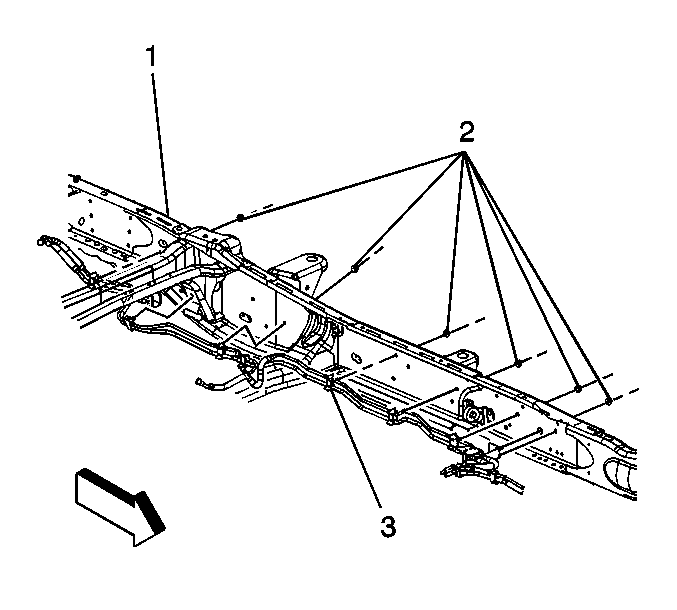 1
2
3