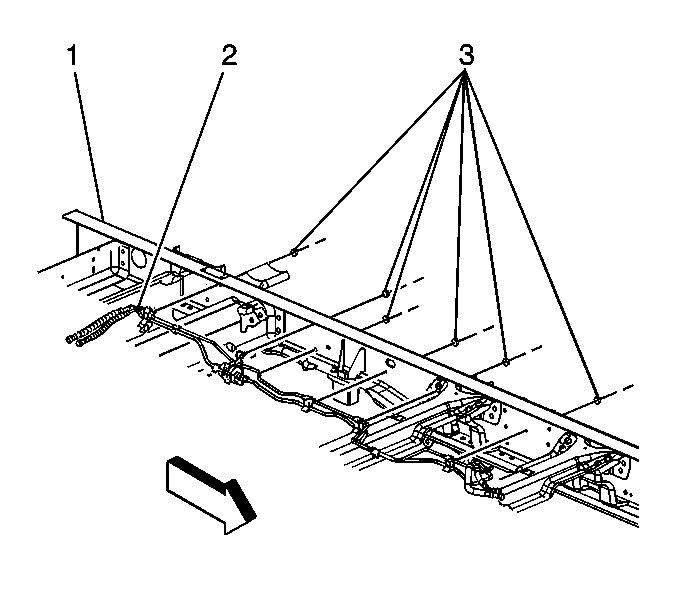 1
2
3