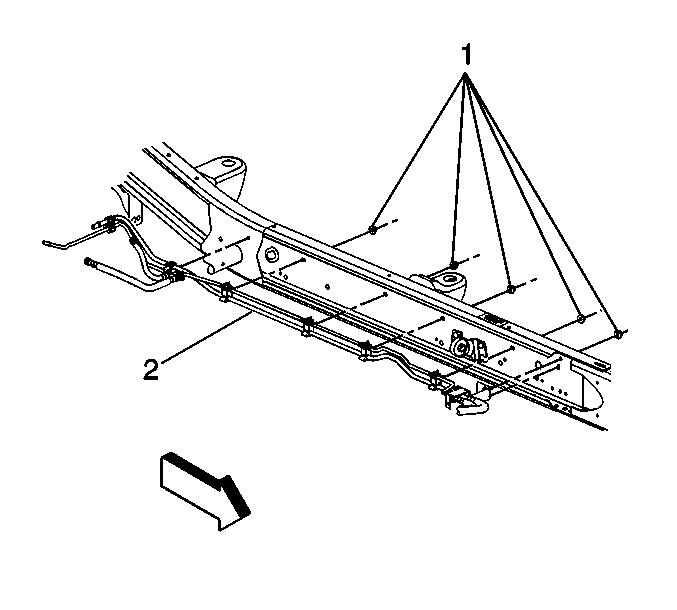 1

2