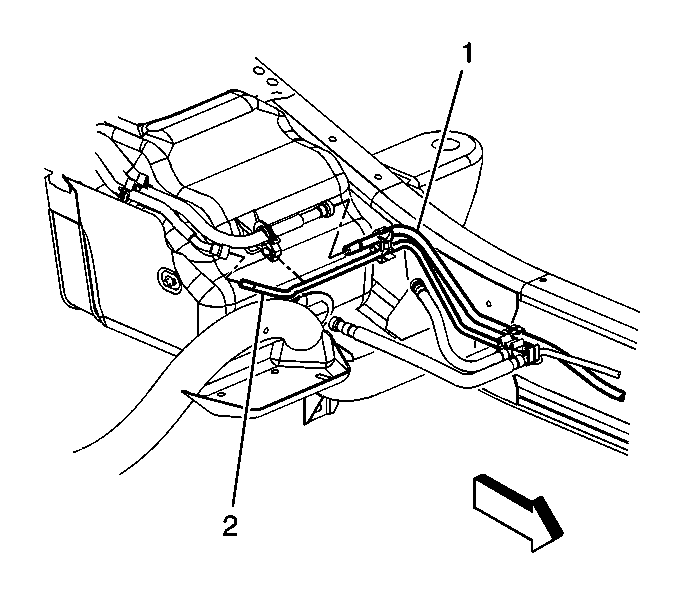 1

2