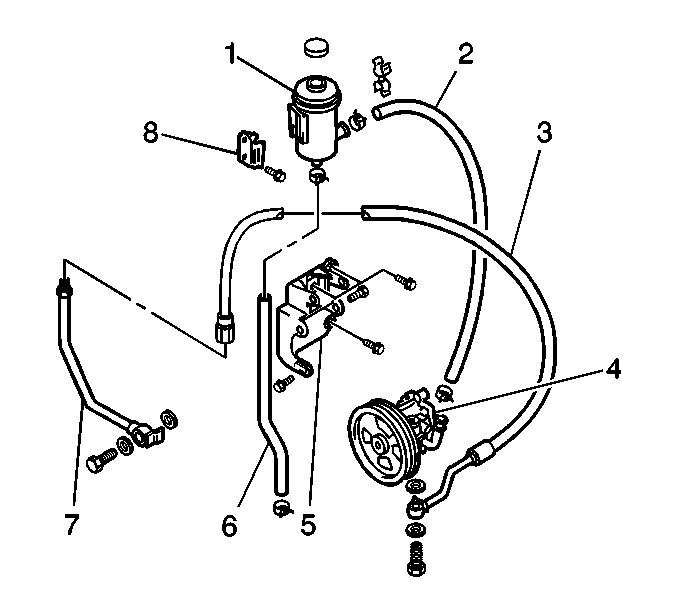 1
2
3
8
4
7
6
5