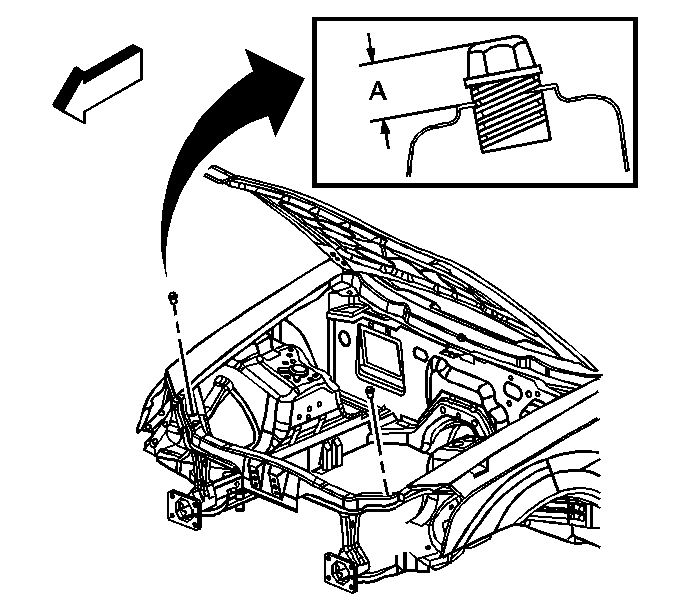 A