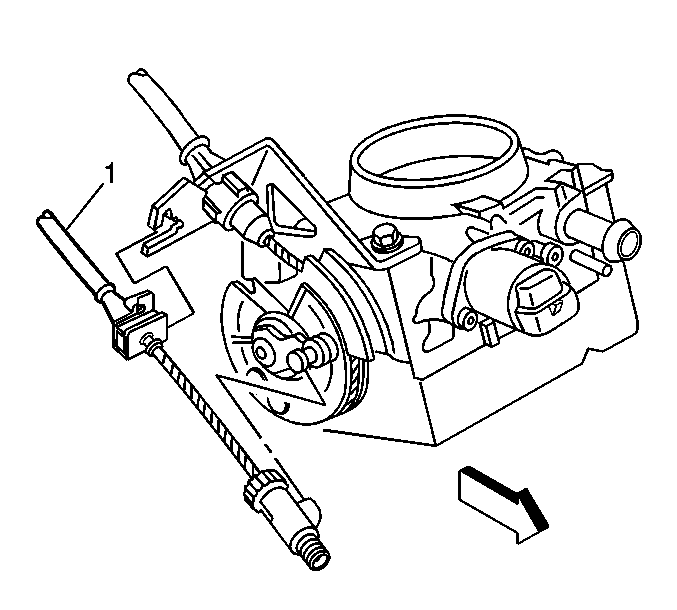 1