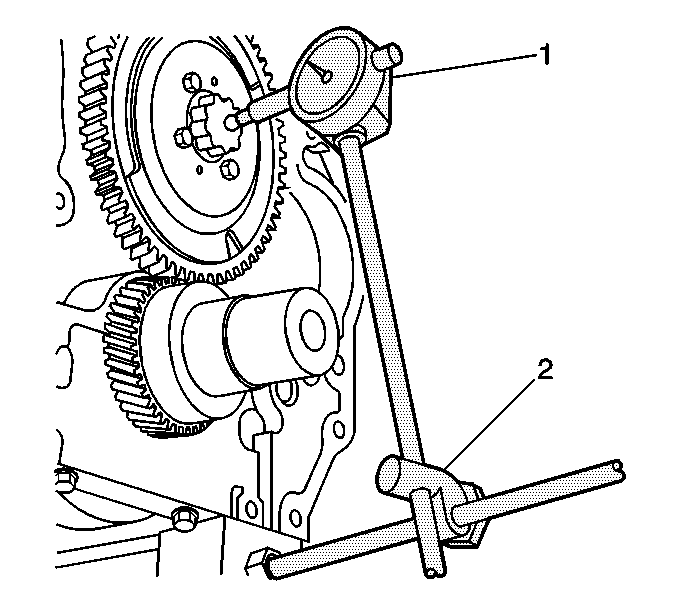 1

2