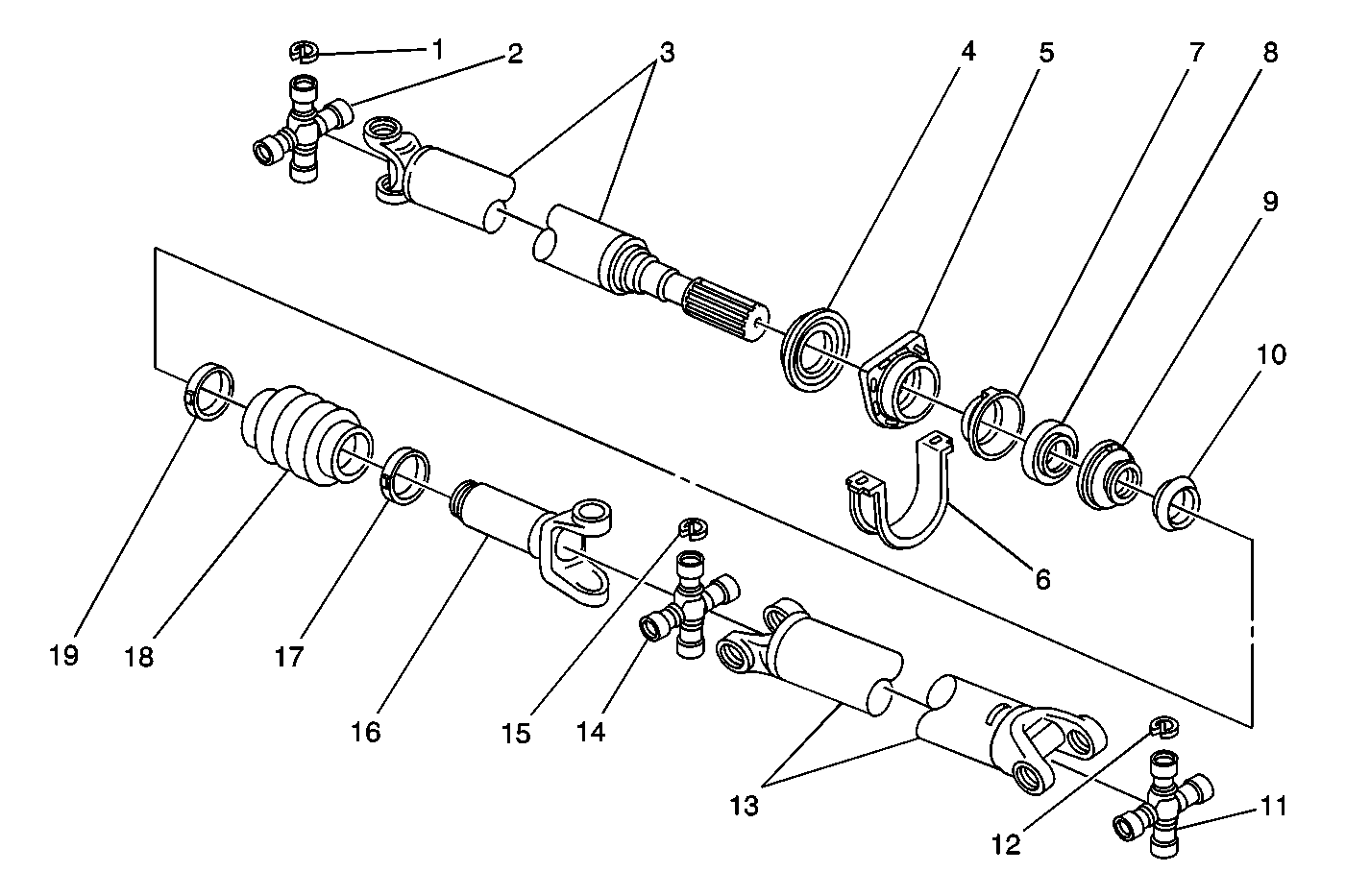 1
2
3
4
5
7
8
9
10
6
19
18
17
16
15
14
13
12
11