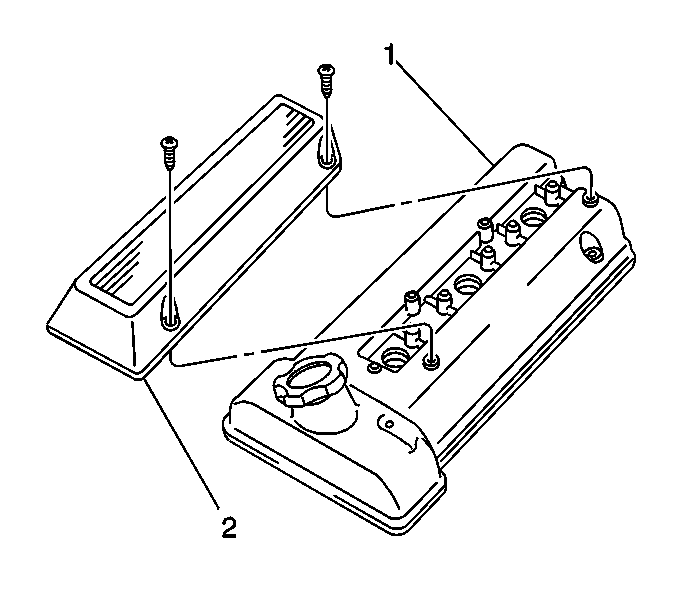 1

2