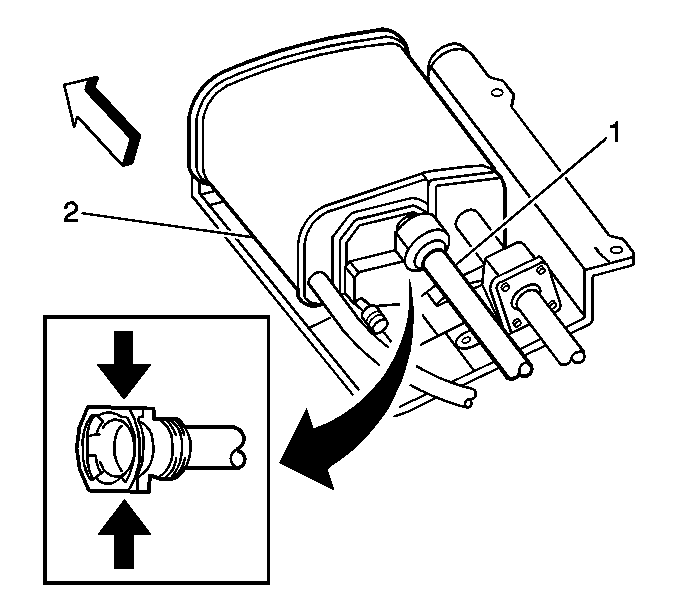 1
2