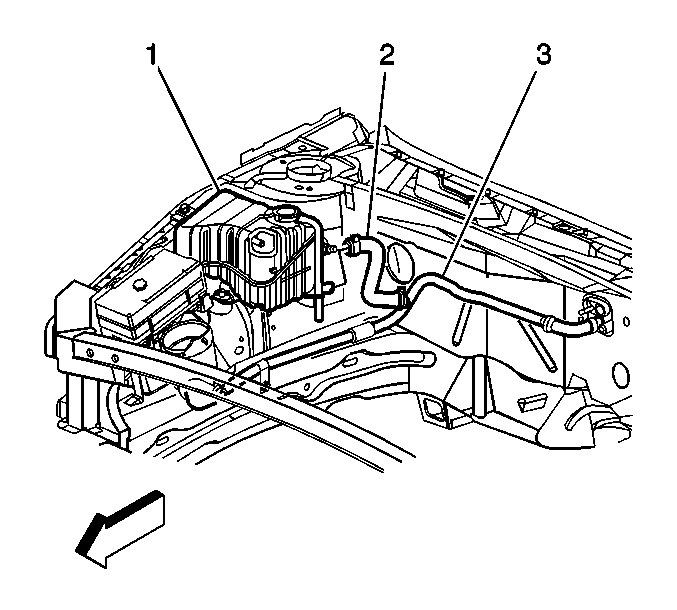 1
2
3