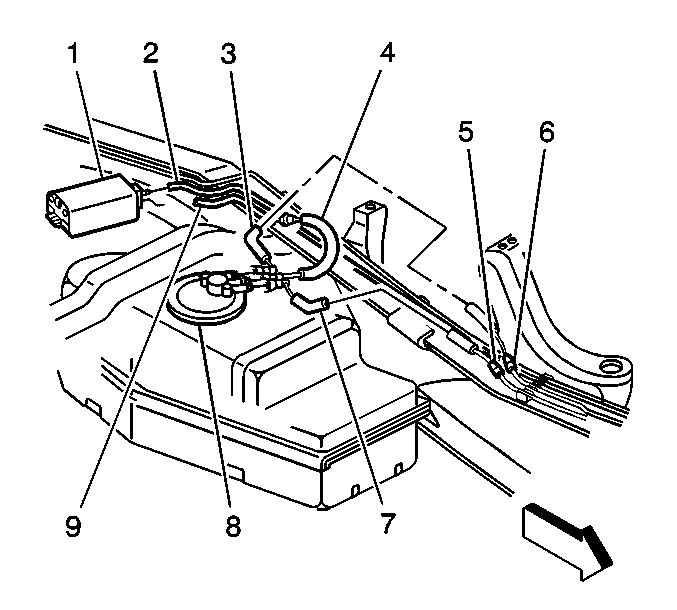 1
2
3
4
5
6
9
8
7