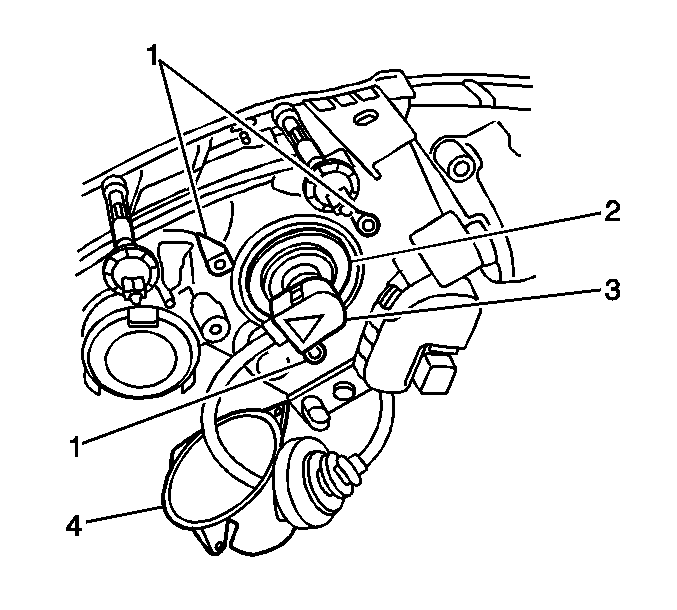 1
2
3
1
4