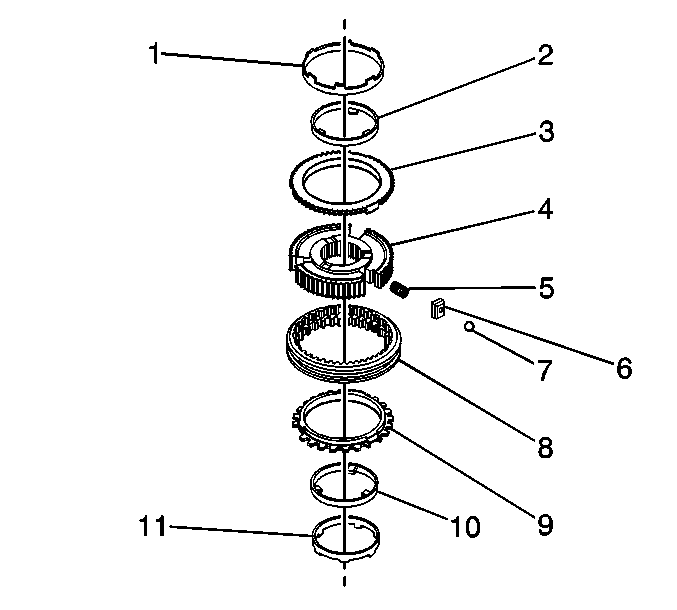 1
2
3
4
5
6
7
8
9
10
11