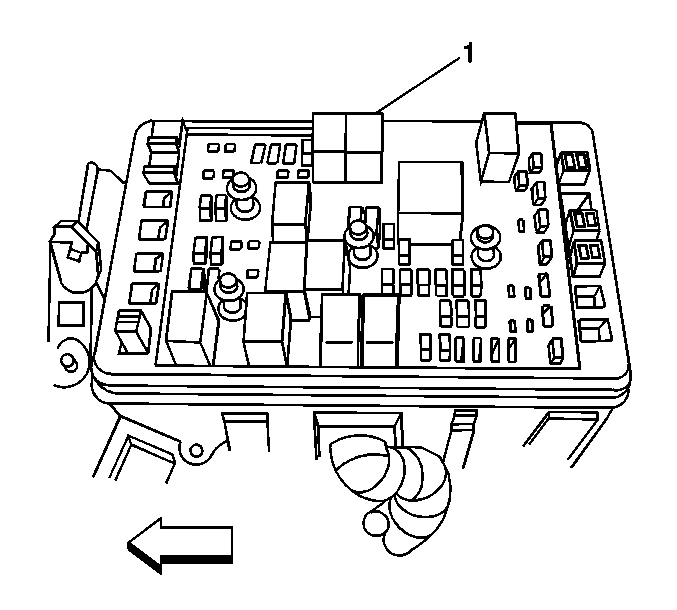 1