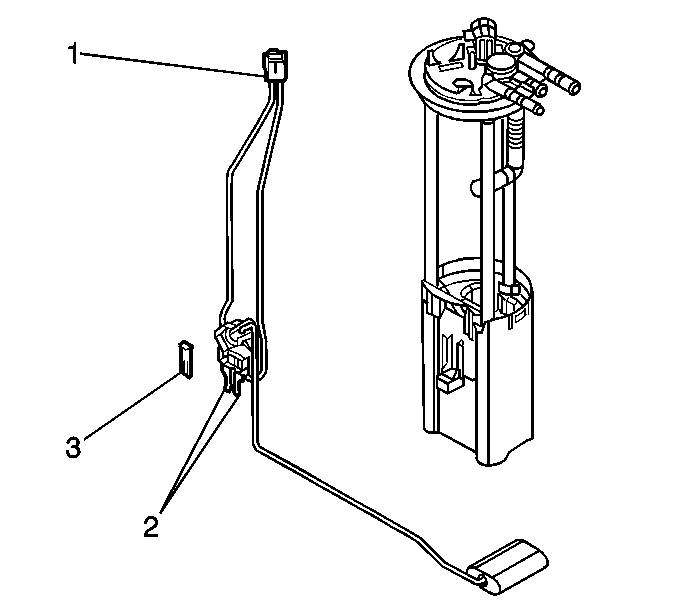 1

3

2