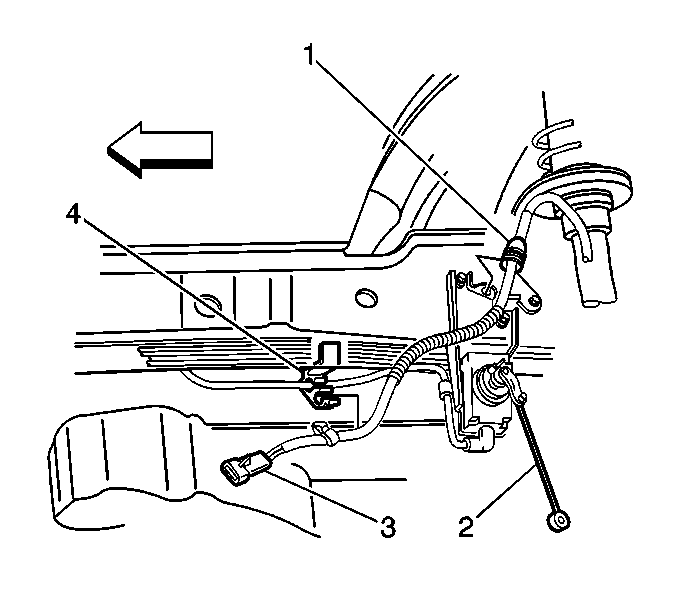 1
4
3
2