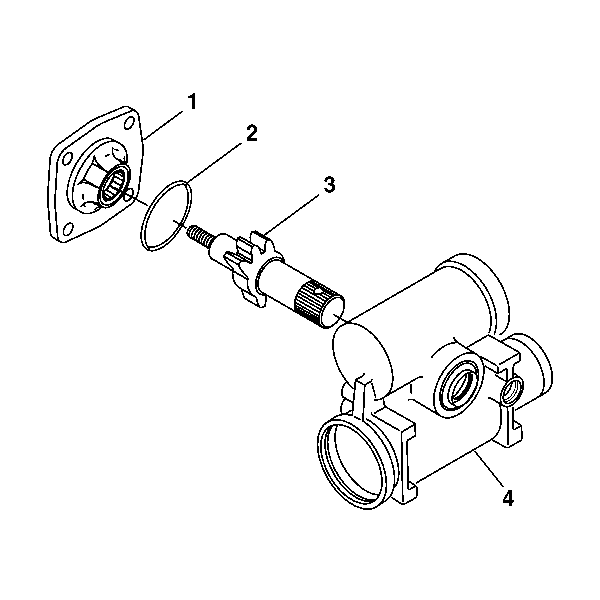 1
2
3
4