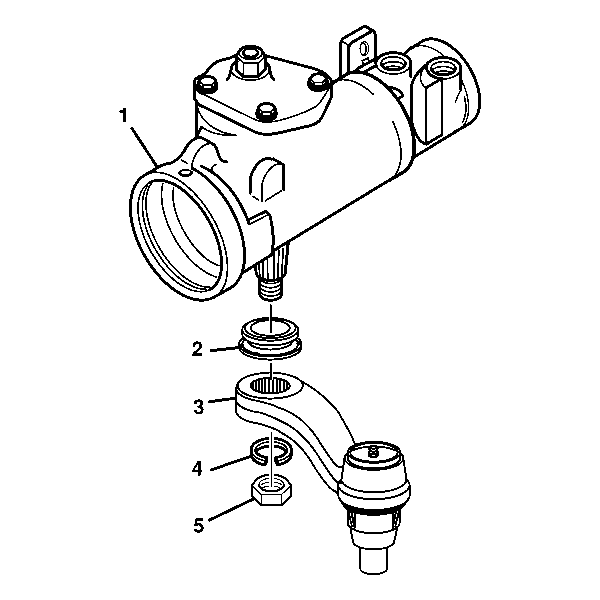 1
2
3
4
5