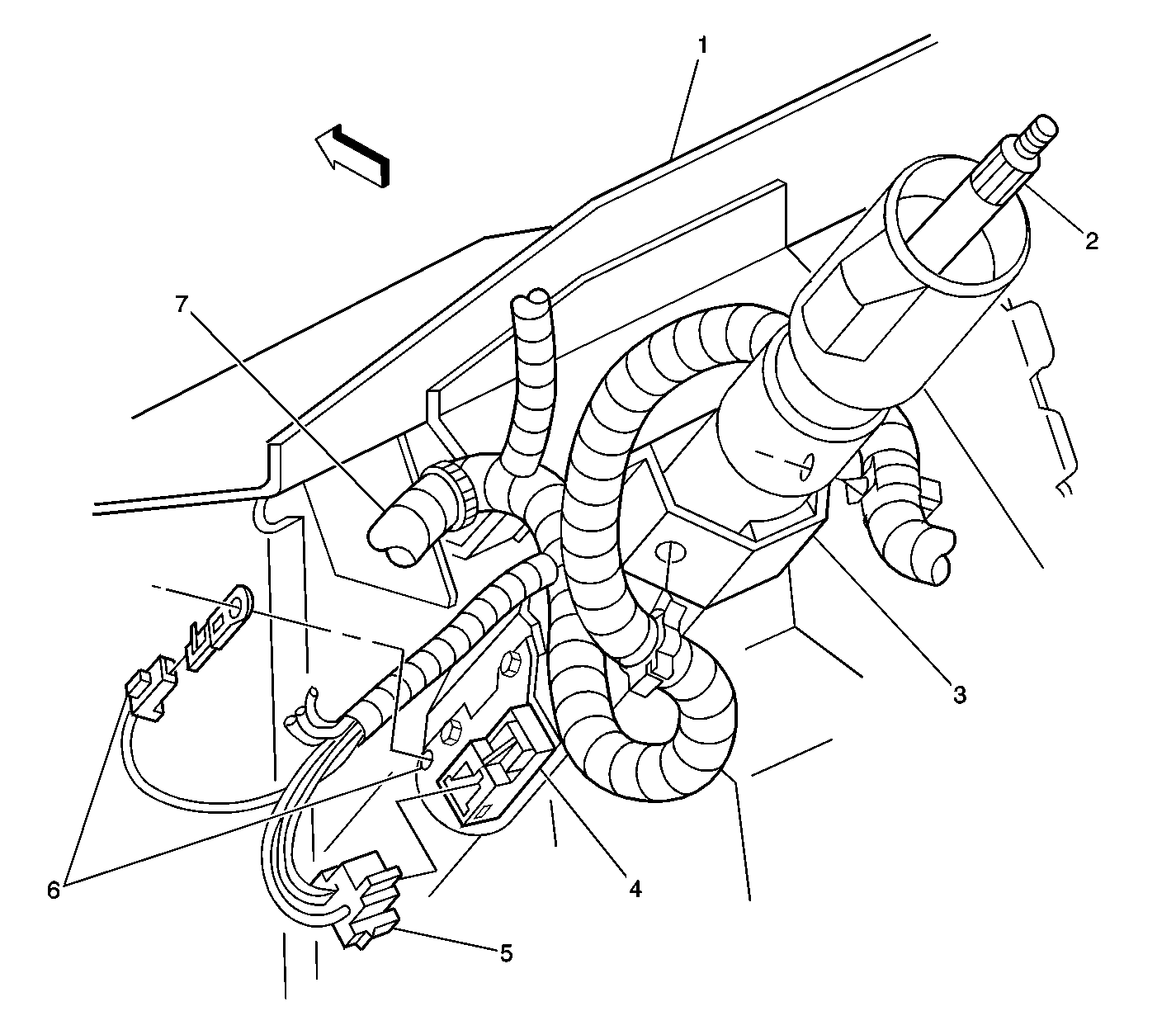 1
2
7
3
6
4
5