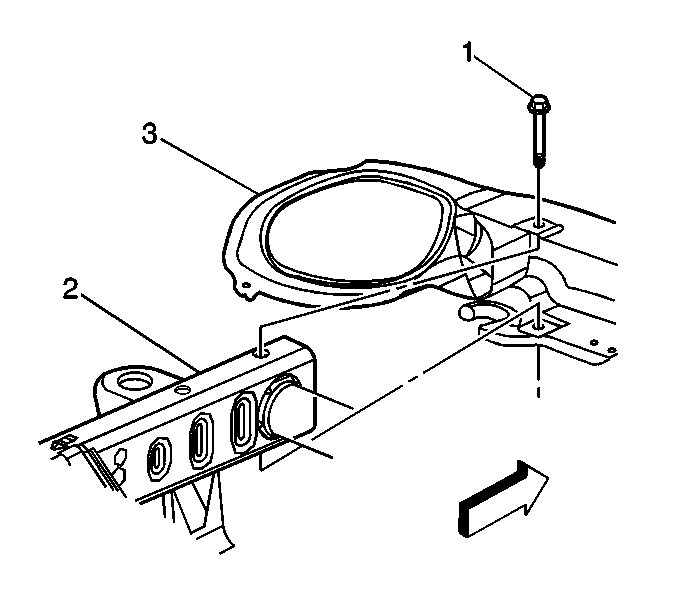 1
3
2