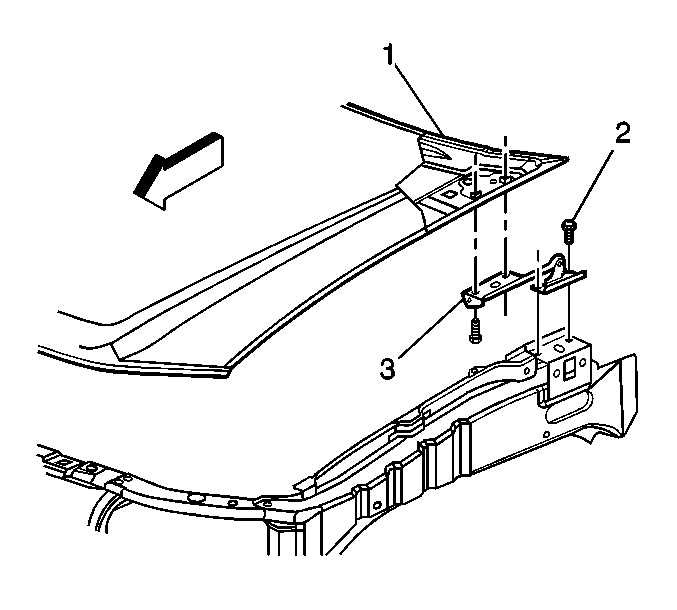 1
2
3