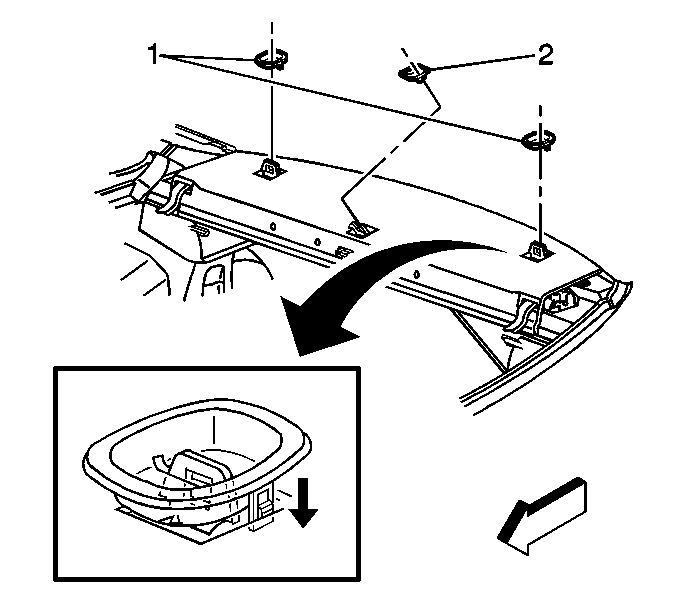 1
2