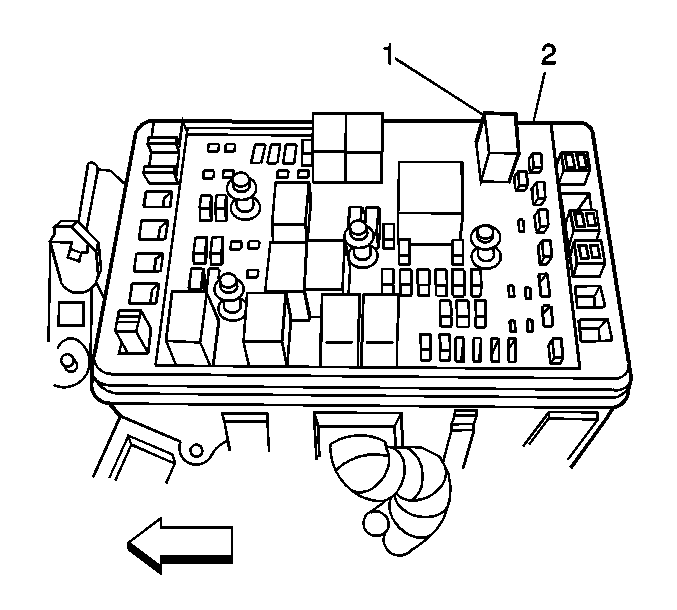 1
2