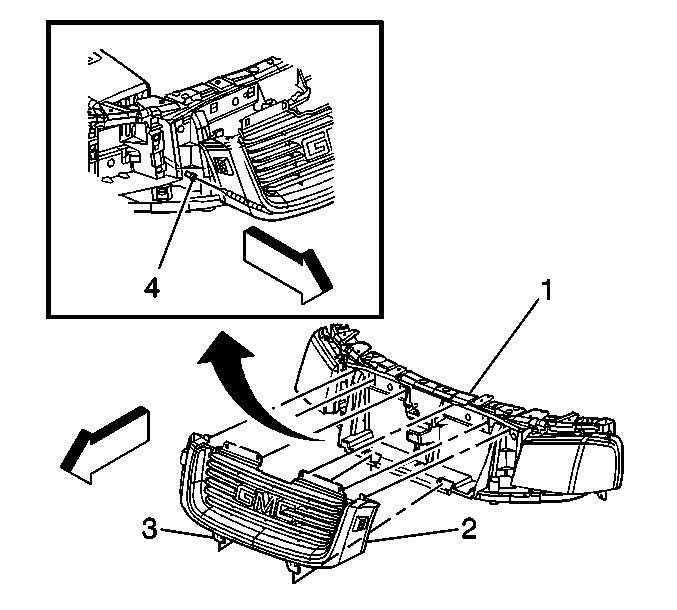 4

1

GMC

3

2