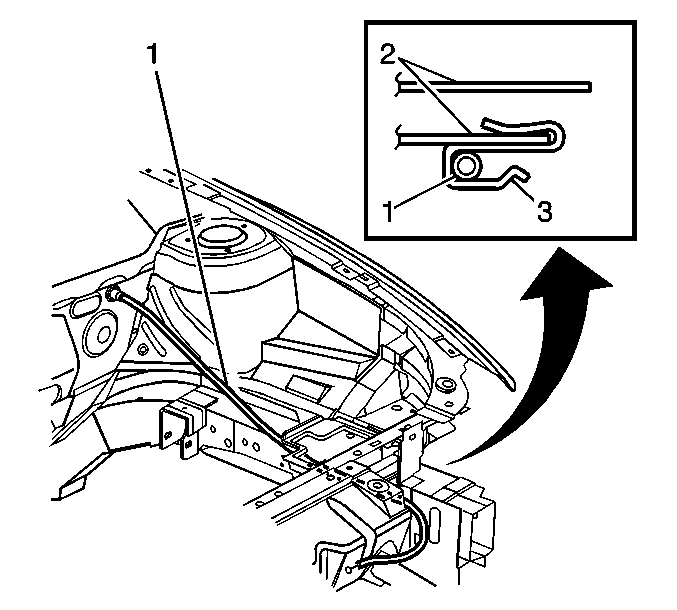 1

2

1

3