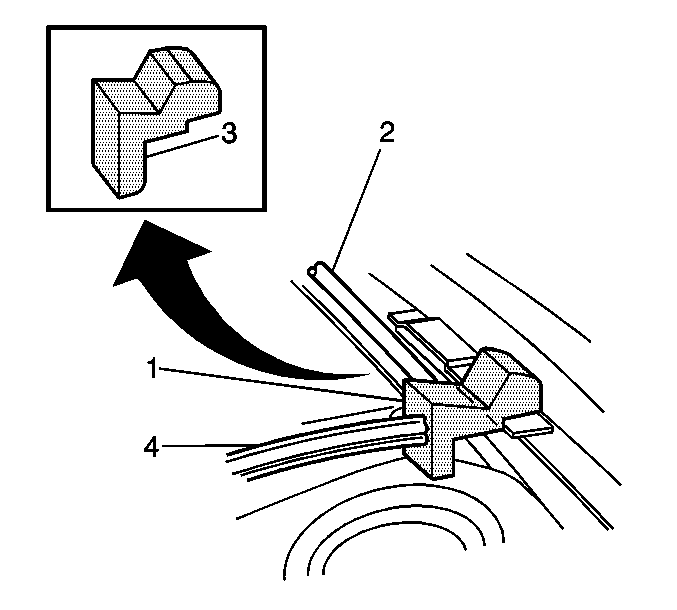 3
2
1
4