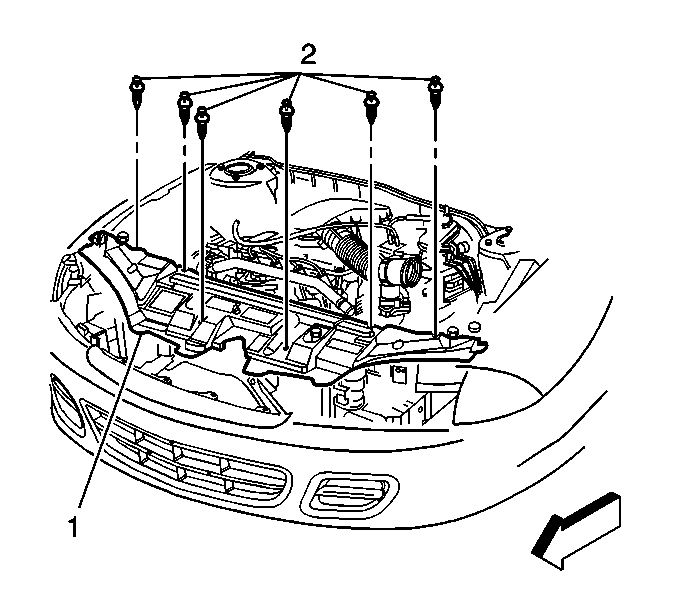 2

1