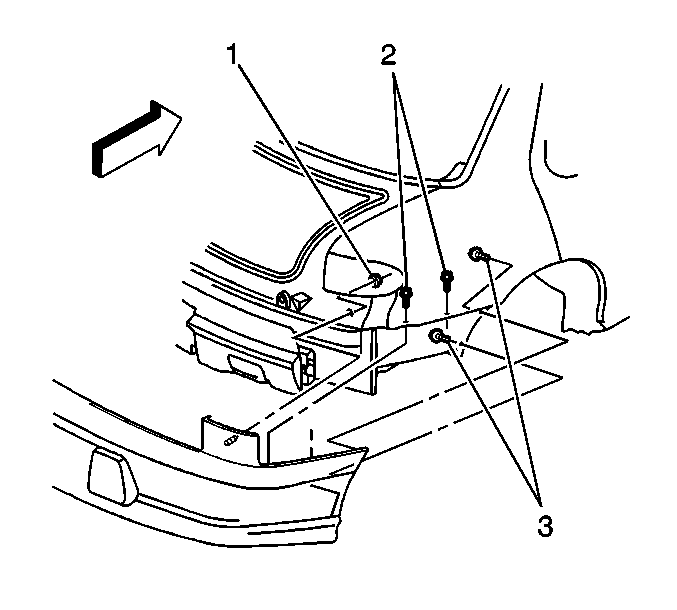 1
2
3