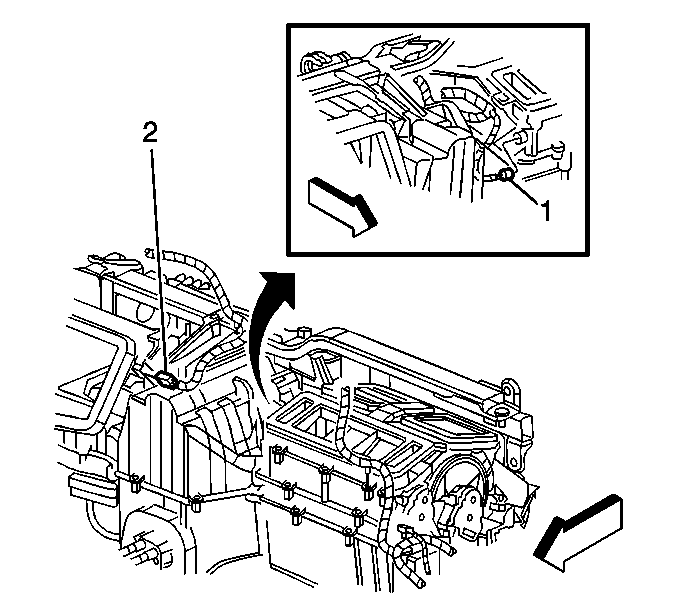 2

1