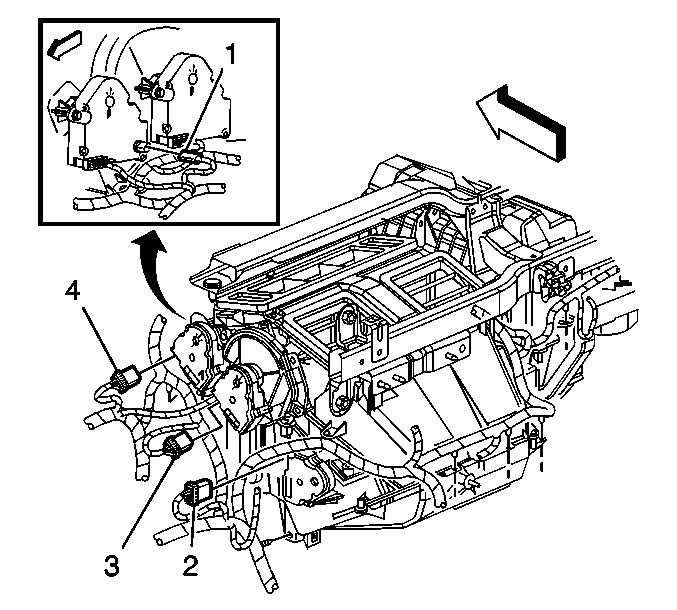 1
4
3
2