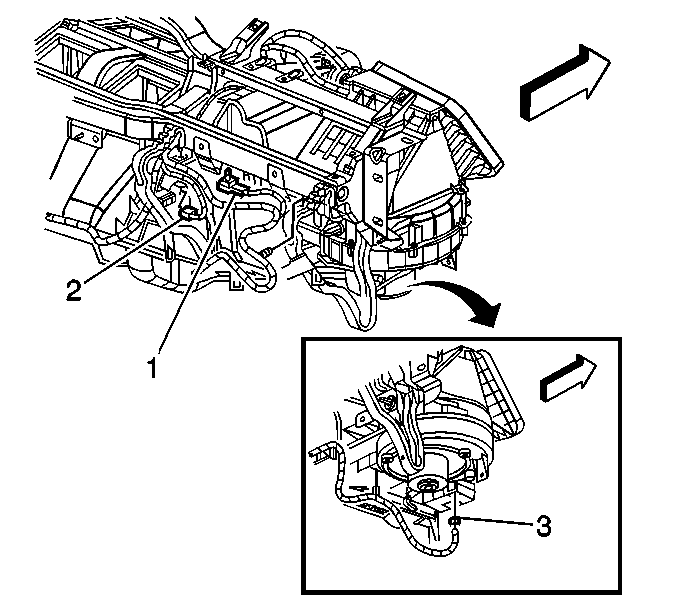 2
1
3