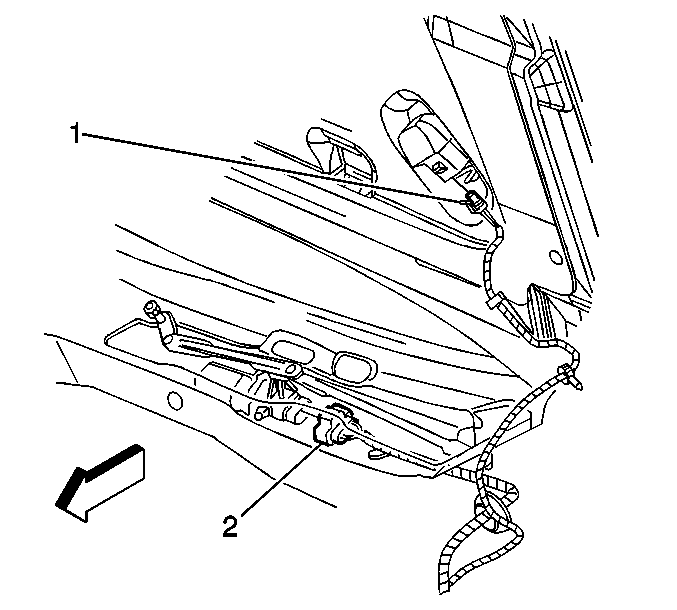 1
2