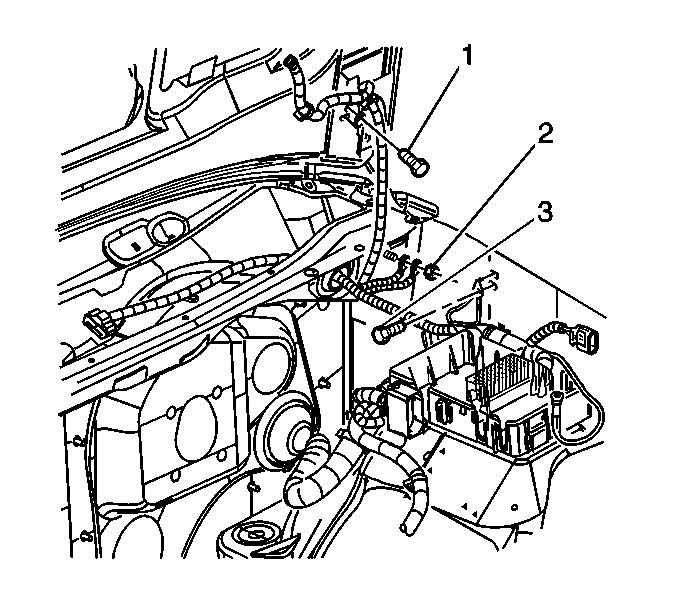 1
2
3