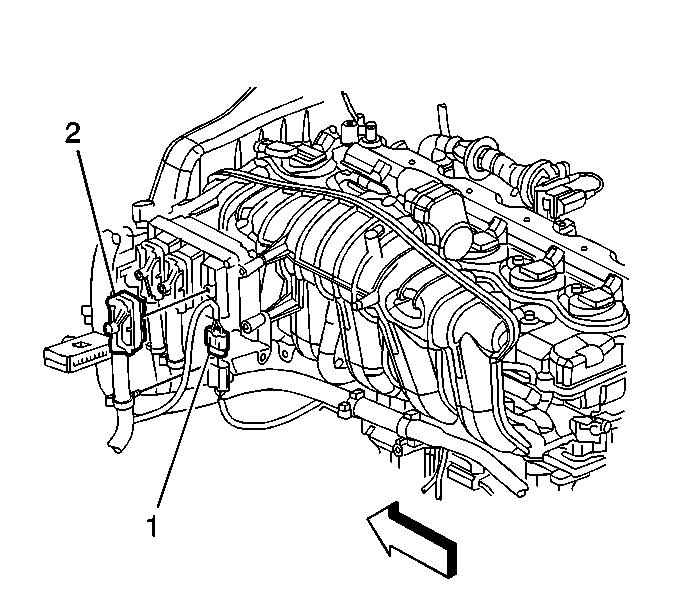 2

1