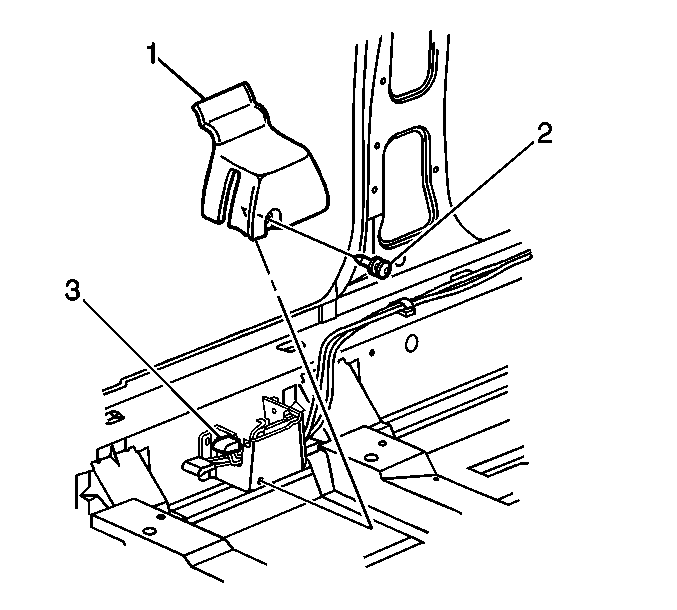 1
2
3